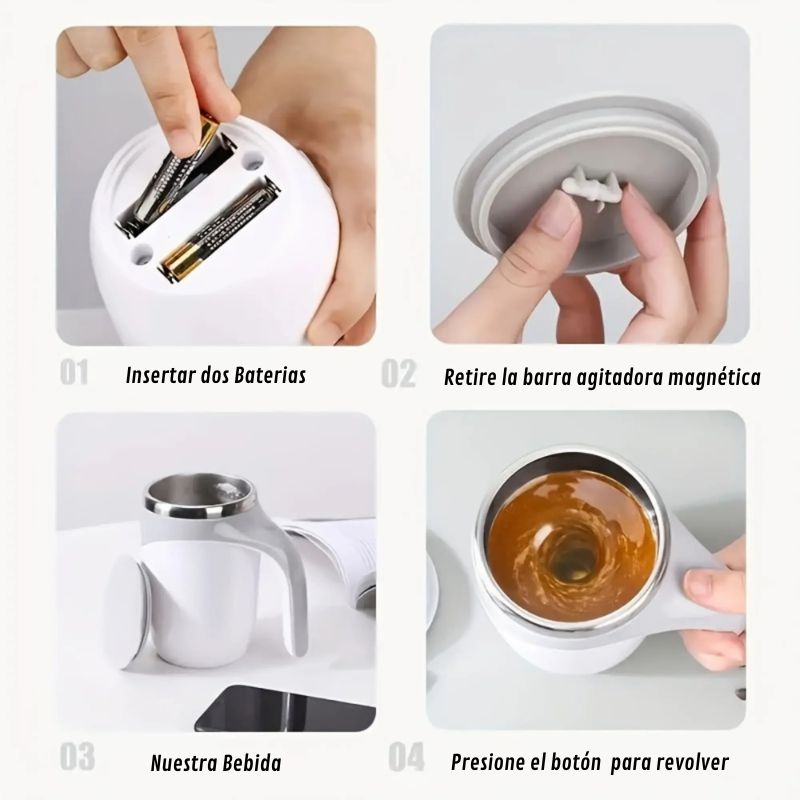 01 Insertar dos Baterias

02 Retire la barra agitadora magnética

03 Nuestra Bebida

04 Presione el botón para revolver